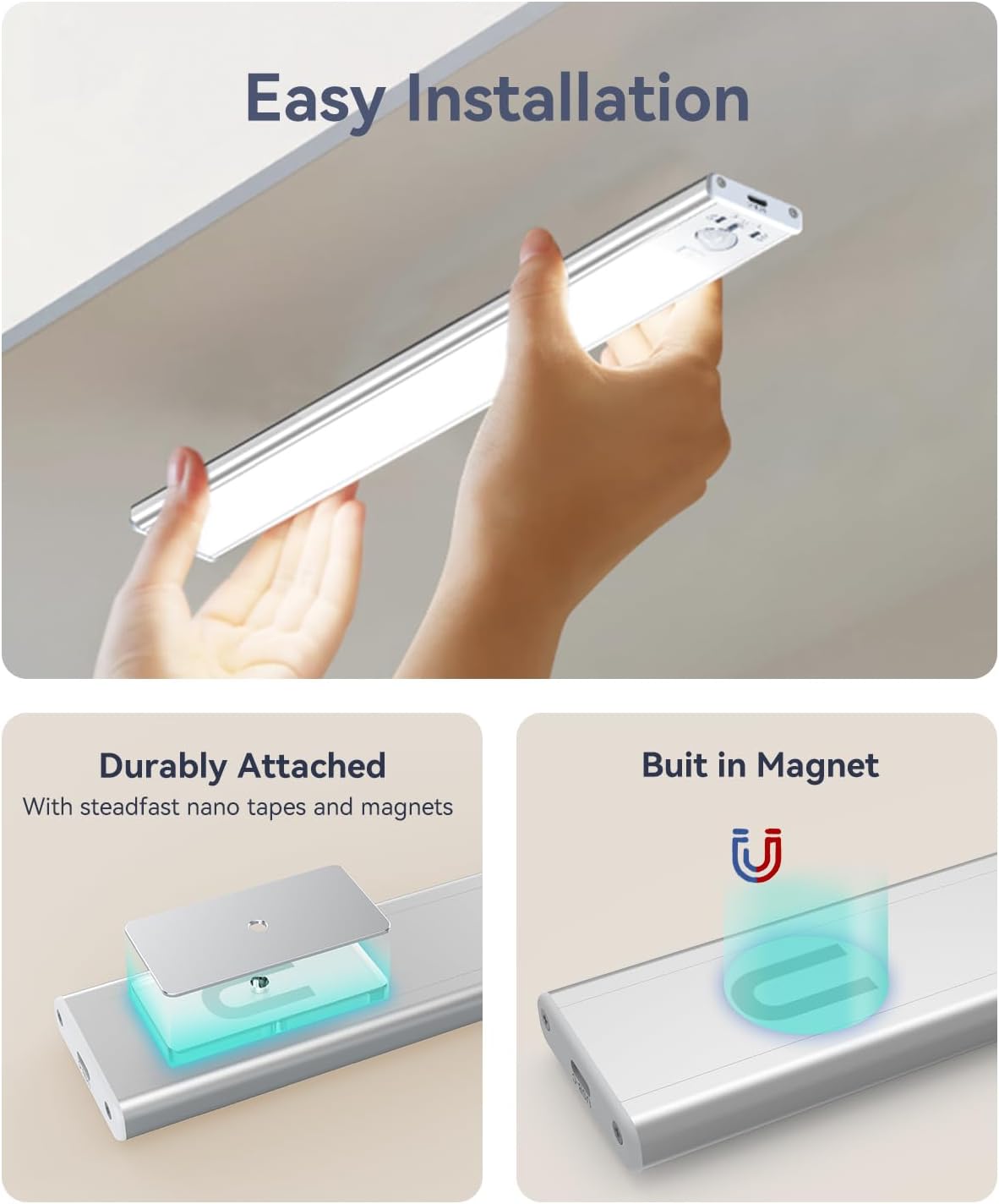 Easy Installation

Durably Attached
With steadfast nano tapes and magnets

Buit in Magnet