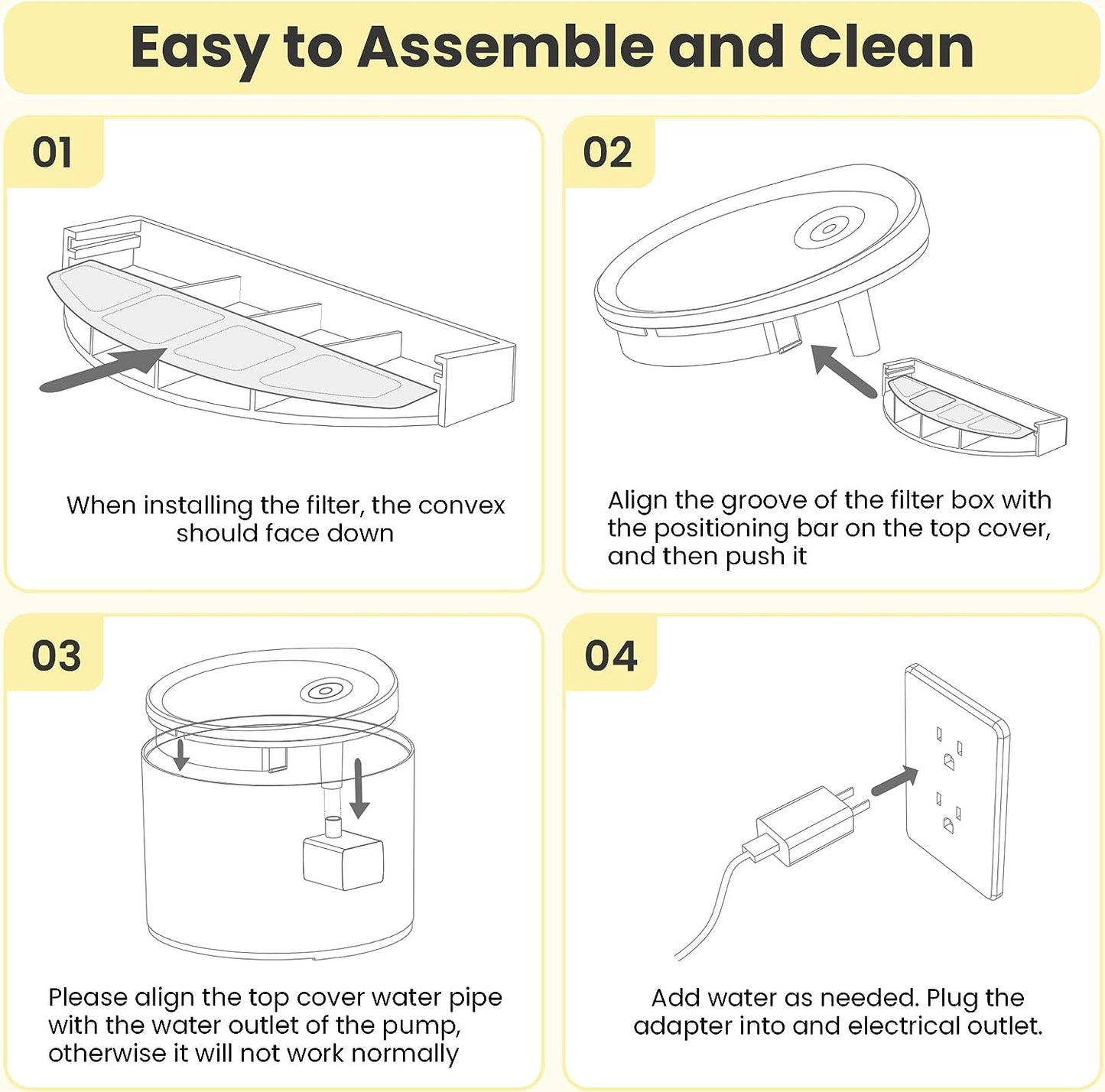 Easy to Assemble and Clean

01

When installing the filter, the convex should face down

02

Align the groove of the filter box with the positioning bar on the top cover, and then push it

03

Please align the top cover water pipe with the water outlet of the pump, otherwise it will not work normally

04

Add water as needed. Plug the adapter into and electrical outlet.