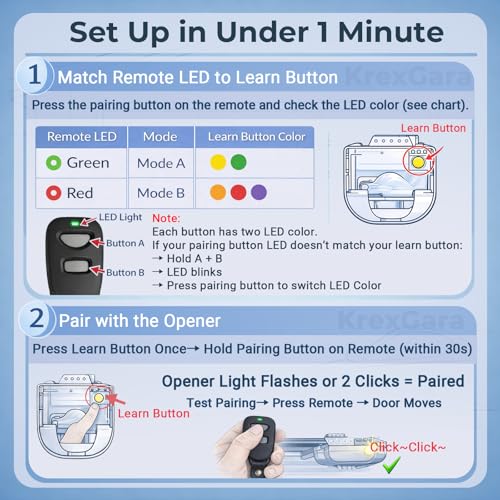 Set Up in Under 1 Minute

1 Match Remote LED to Learn Button

KrexGara

Press the pairing button on the remote and check the LED color (see chart).

| Remote LED | Mode | Learn Button Color |
|---|---|---|
| Green | Mode A | |
| Red | Mode B | |

Learn Button

LED Light
Button A
Button B

Note:
Each button has two LED color.
If your pairing button LED doesn't match your learn button:
→ Hold A + B
→ LED blinks
→ Press pairing button to switch LED Color

2 Pair with the Opener

KrexGara

Press Learn Button Once→ Hold Pairing Button on Remote (within 30s)

Opener Light Flashes or 2 Clicks = Paired
Test Pairing→ Press Remote → Door Moves

Learn Button

Click~Click~